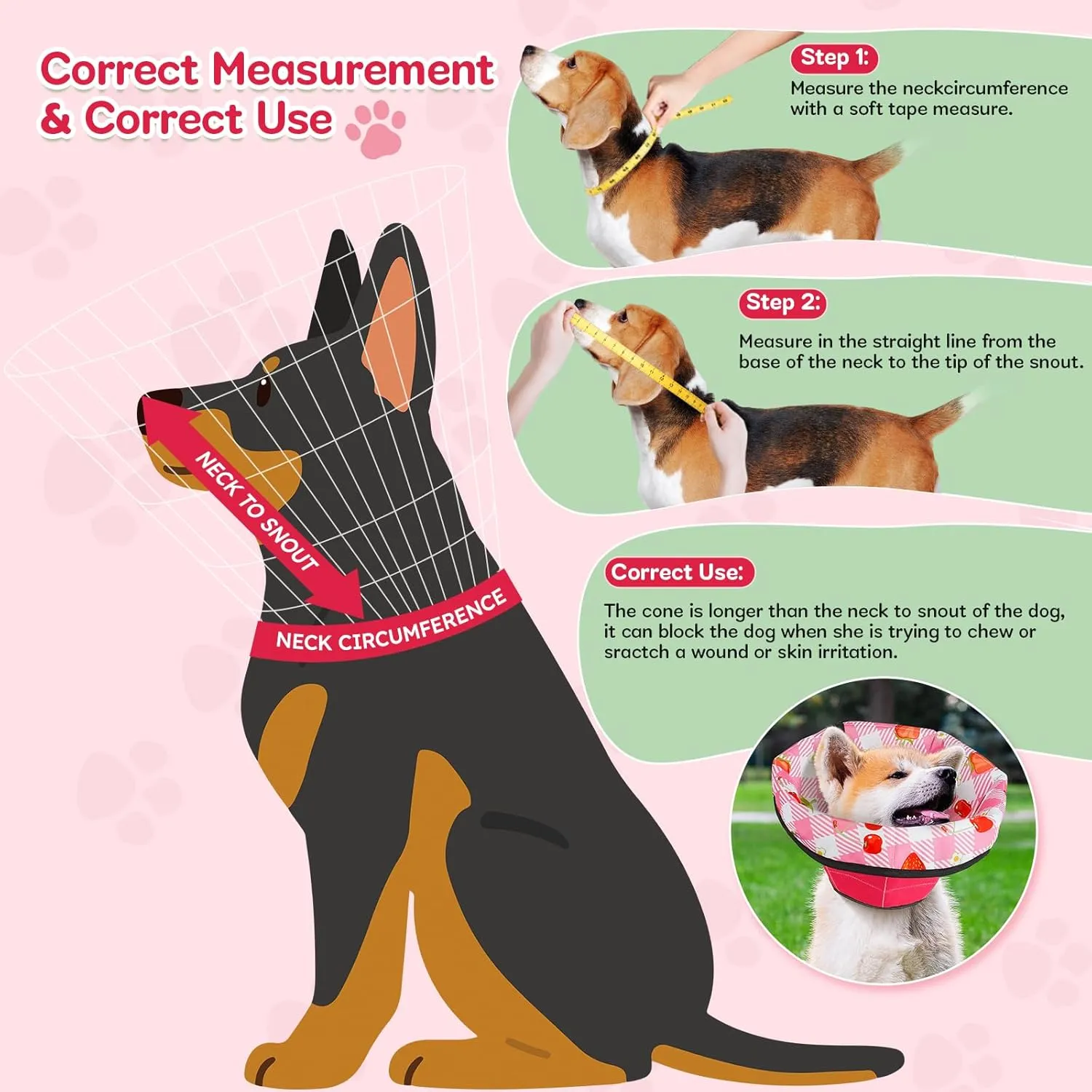 Correct Measurement & Correct Use

NECK TO SNOUT

NECK CIRCUMFERENCE

Step 1:
Measure the neckcircumference with a soft tape measure.

Step 2:
Measure in the straight line from the base of the neck to the tip of the snout.

Correct Use:
The cone is longer than the neck to snout of the dog, it can block the dog when she is trying to chew or sractch a wound or skin irritation.