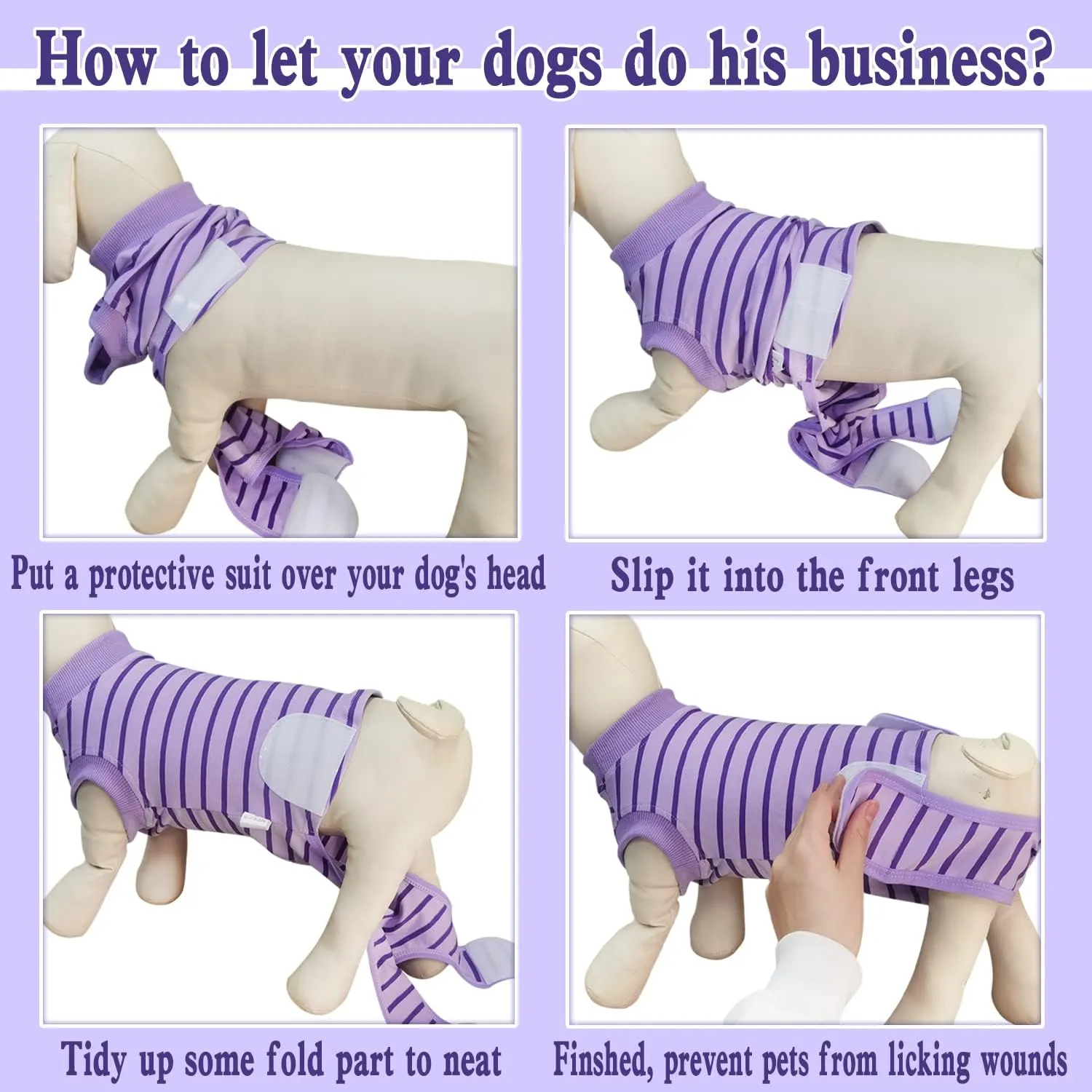 How to let your dogs do his business?

Put a protective suit over your dog's head

Slip it into the front legs

Tidy up some fold part to neat

Finshed, prevent pets from licking wounds